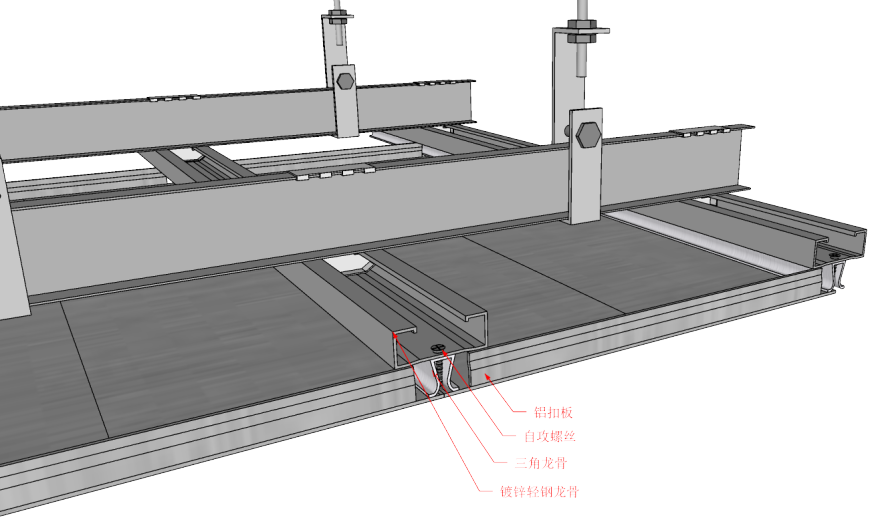 铝扣板
自攻螺丝
三角龙骨
镀锌轻钢龙骨