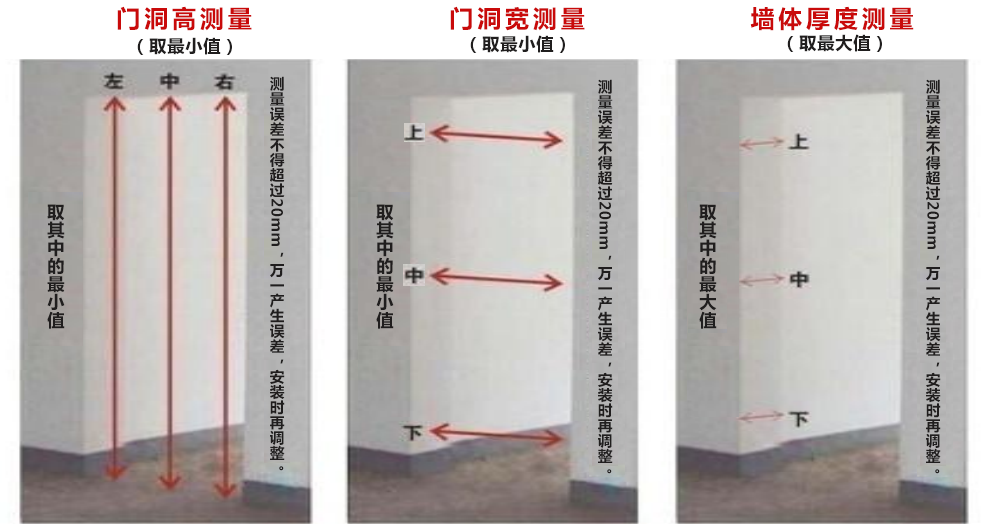 门洞高测量
（取最小值）

左 中 右

取其中的最小值

测量误差不得超过20mm，万一产生误差，安装时再调整。

门洞宽测量
（取最小值）

上
中
下

取其中的最小值

测量误差不得超过20mm，万一产生误差，安装时再调整。

墙体厚度测量
（取最大值）

上
中
下

取其中的最大值

测量误差不得超过20mm，万一产生误差，安装时再调整。