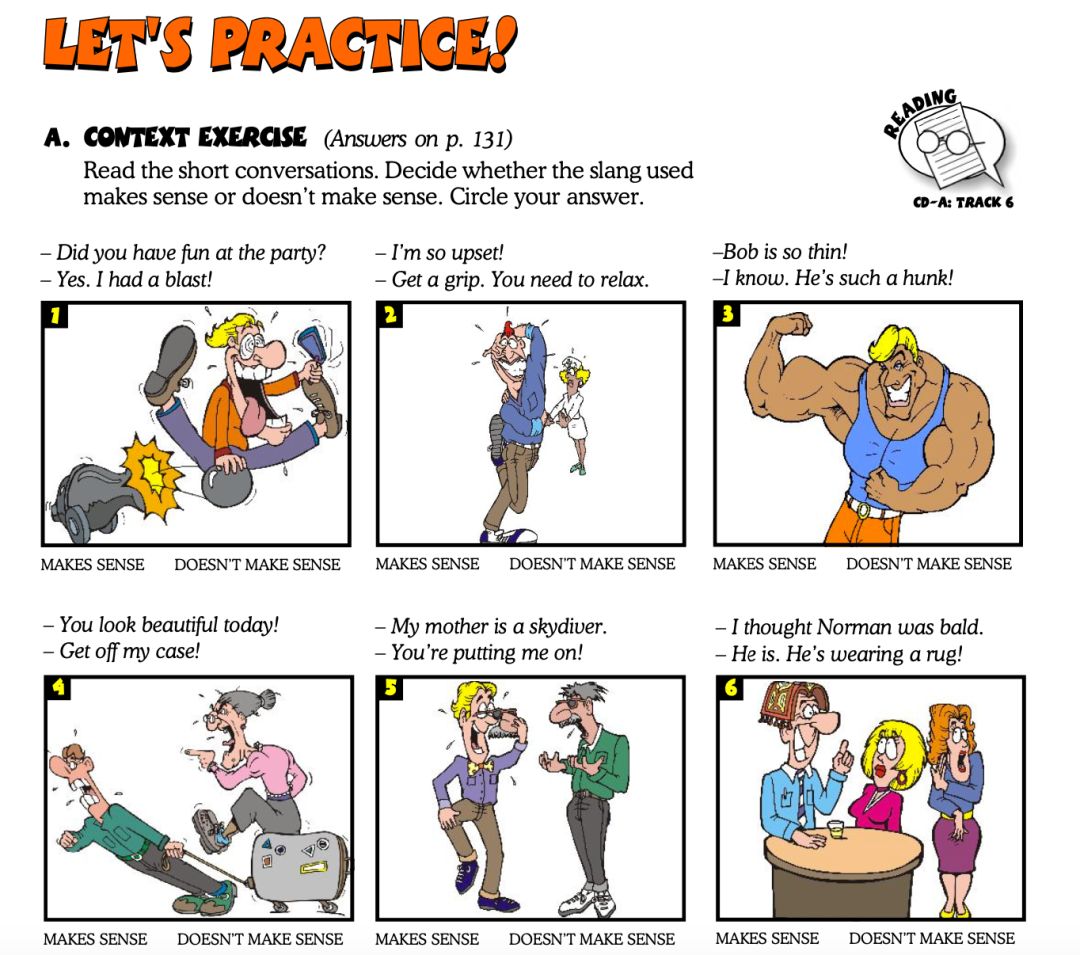 LET'S PRACTICE!

A. CONTEXT EXERCISE (Answers on p. 131)
Read the short conversations. Decide whether the slang used makes sense or doesn't make sense. Circle your answer.

READING
CD-A: TRACK 6

– Did you have fun at the party?
– Yes. I had a blast!
1
MAKES SENSE DOESN'T MAKE SENSE

– I'm so upset!
– Get a grip. You need to relax.
2
MAKES SENSE DOESN'T MAKE SENSE

–Bob is so thin!
–I know. He's such a hunk!
3
MAKES SENSE DOESN'T MAKE SENSE

– You look beautiful today!
– Get off my case!
4
MAKES SENSE DOESN'T MAKE SENSE

– My mother is a skydiver.
– You're putting me on!
5
MAKES SENSE DOESN'T MAKE SENSE

– I thought Norman was bald.
– He is. He's wearing a rug!
6
MAKES SENSE DOESN'T MAKE SENSE