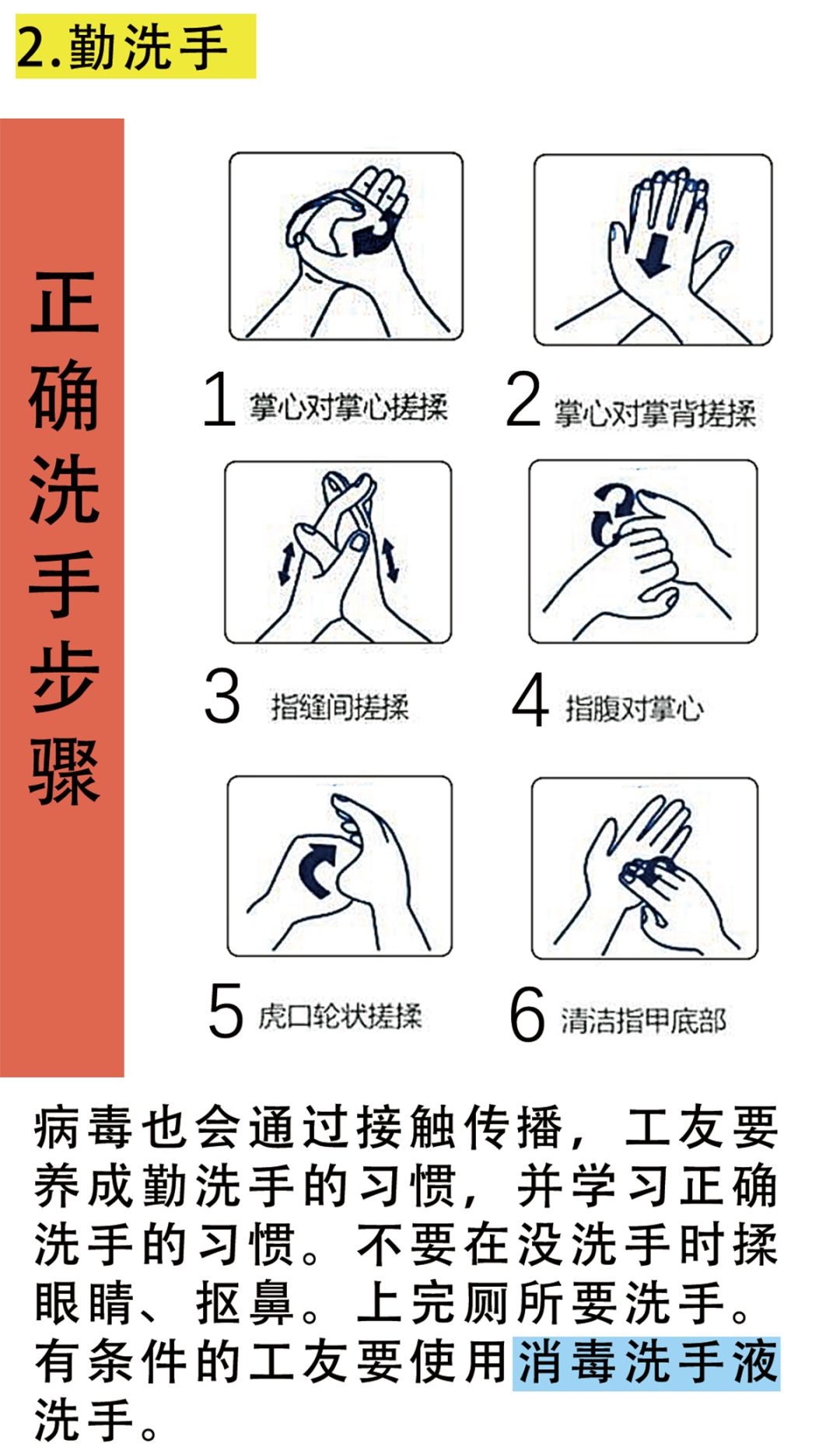 2.勤洗手

正确洗手步骤

1 掌心对掌心搓揉

2 掌心对掌背搓揉

3 指缝间搓揉

4 指腹对掌心

5 虎口轮状搓揉

6 清洁指甲底部

病毒也会通过接触传播，工友要养成勤洗手的习惯，并学习正确洗手的习惯。不要在没洗手时揉眼睛、抠鼻。上完厕所要洗手。有条件的工友要使用消毒洗手液洗手。