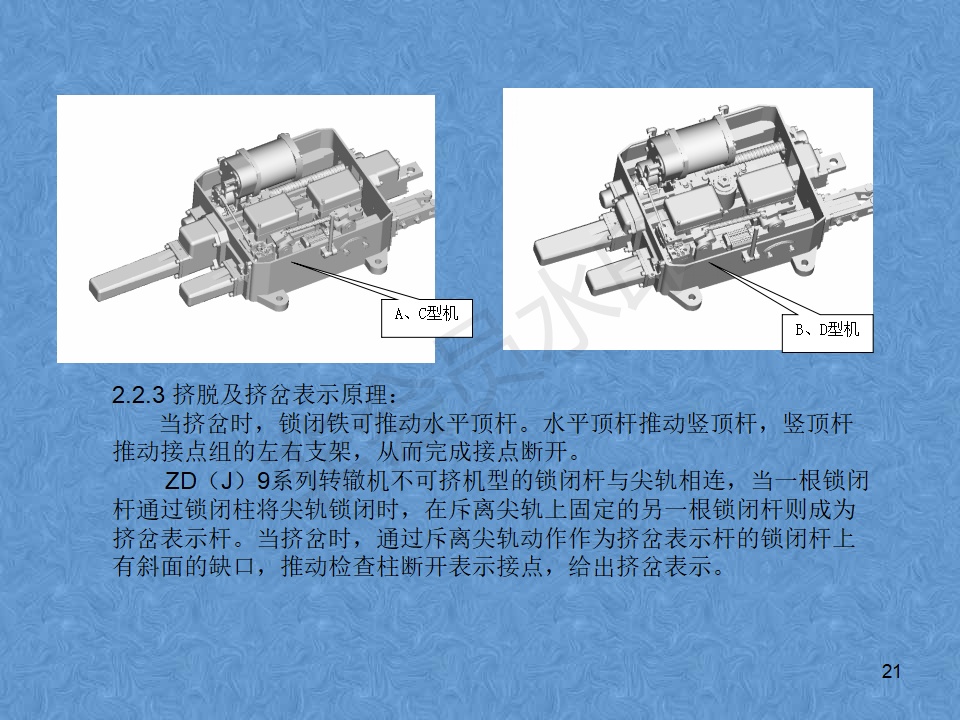 A、C型机

B、D型机

2.2.3 挤脱及挤岔表示原理：

当挤岔时，锁闭铁可推动水平顶杆。水平顶杆推动竖顶杆，竖顶杆推动接点组的左右支架，从而完成接点断开。

ZD（J）9系列转辙机不可挤机型的锁闭杆与尖轨相连，当一根锁闭杆通过锁闭柱将尖轨锁闭时，在斥离尖轨上固定的另一根锁闭杆则成为挤岔表示杆。当挤岔时，通过斥离尖轨动作作为挤岔表示杆的锁闭杆上有斜面的缺口，推动检查柱断开表示接点，给出挤岔表示。

21