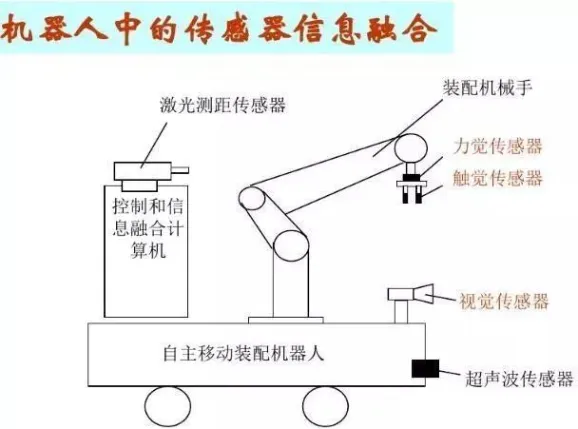 机器人中的传感器信息融合

激光测距传感器

装配机械手

力觉传感器

触觉传感器

控制和信息融合计算机

视觉传感器

自主移动装配机器人

超声波传感器