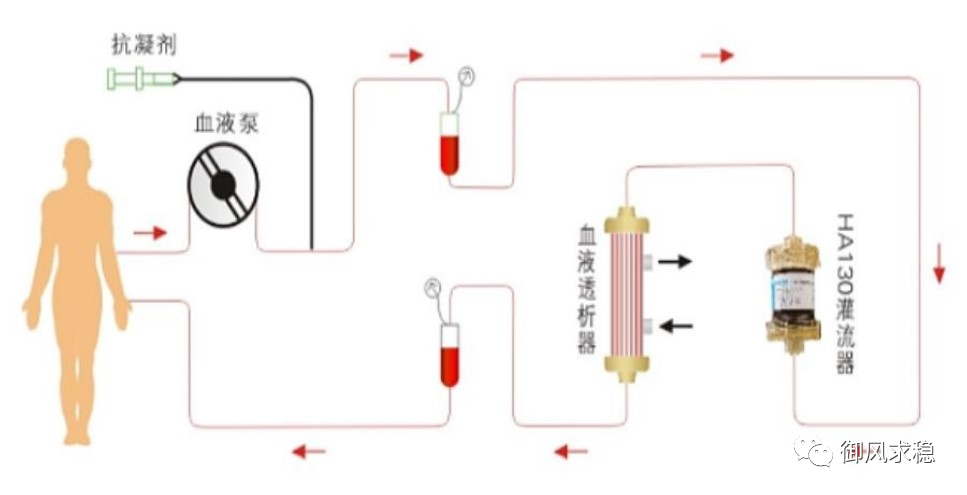 抗凝剂

血液泵

血液透析器

HA130灌流器

御风求稳