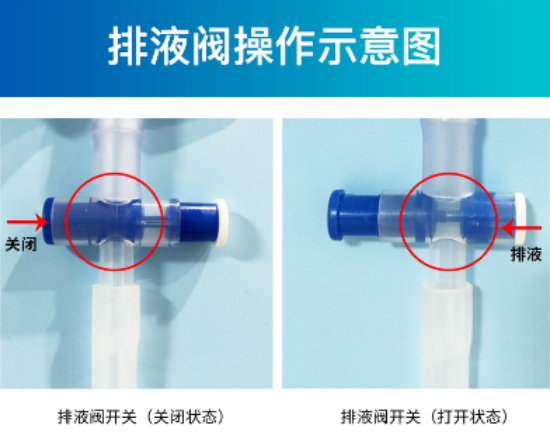 排液阀操作示意图

关闭

排液

排液阀开关（关闭状态）

排液阀开关（打开状态）