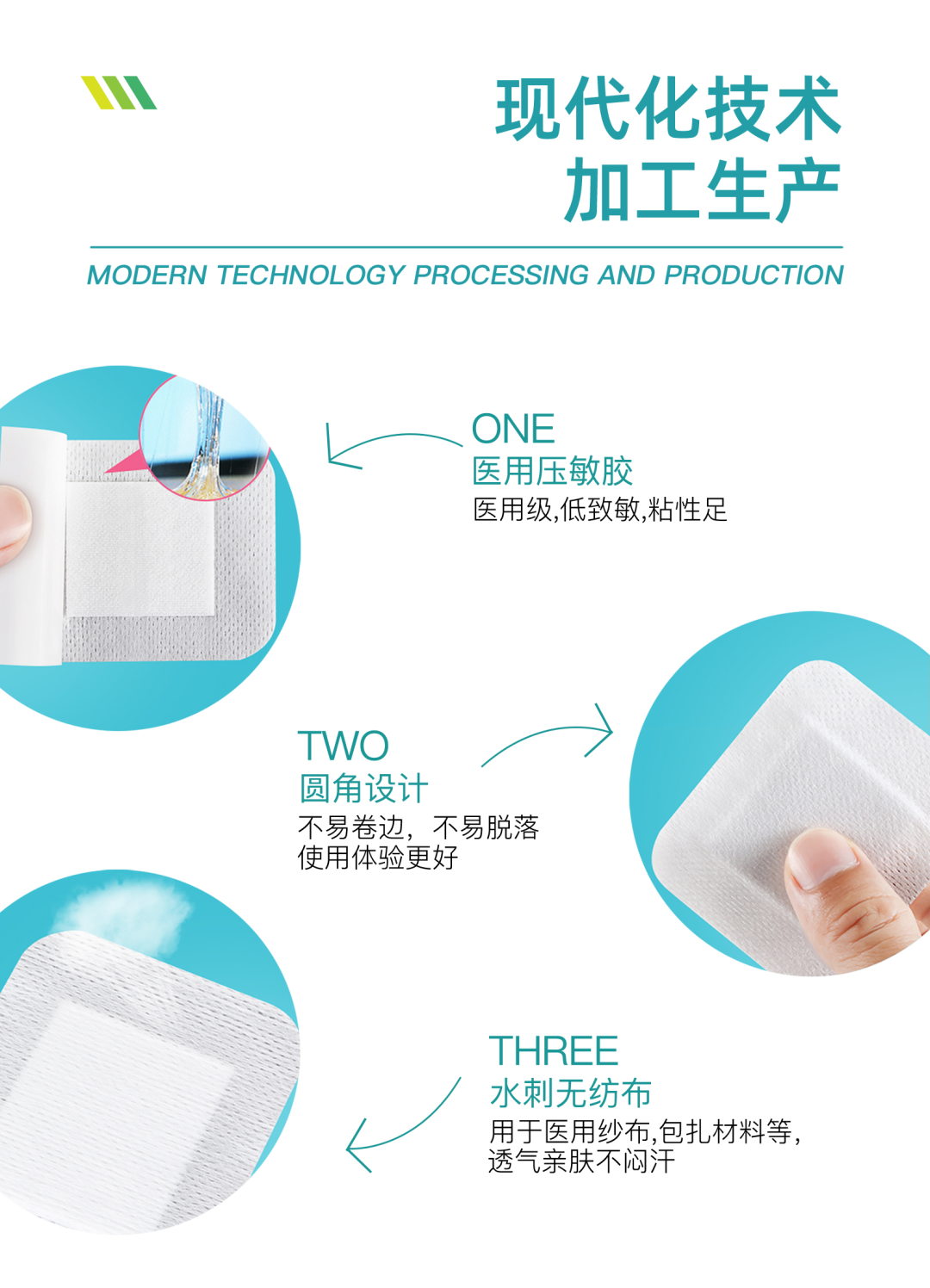 现代化技术
加工生产

MODERN TECHNOLOGY PROCESSING AND PRODUCTION

ONE
医用压敏胶
医用级,低致敏,粘性足

TWO
圆角设计
不易卷边，不易脱落
使用体验更好

THREE
水刺无纺布
用于医用纱布,包扎材料等,
透气亲肤不闷汗