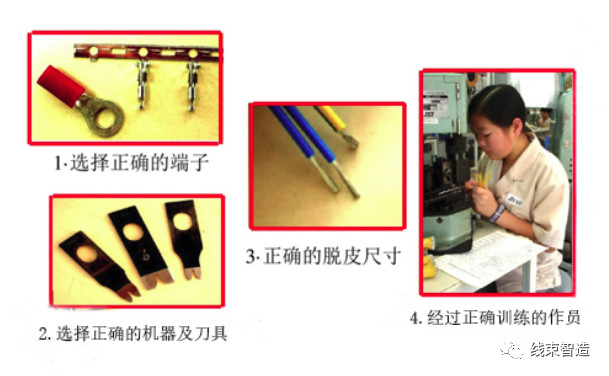 1·选择正确的端子

2. 选择正确的机器及刀具

3·正确的脱皮尺寸

4. 经过正确训练的作员

线束智造