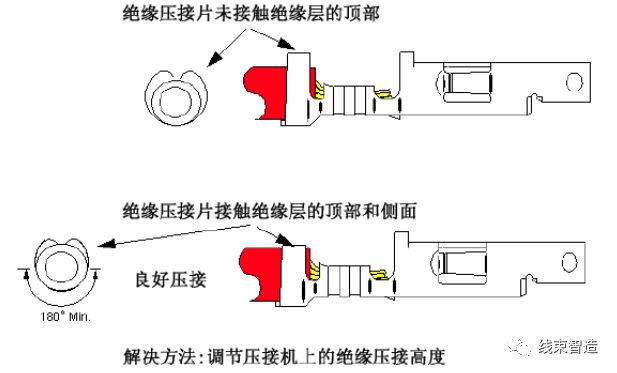 绝缘压接片未接触绝缘层的顶部

绝缘压接片接触绝缘层的顶部和侧面

良好压接

180° Min.

解决方法:调节压接机上的绝缘压接高度

线束智造