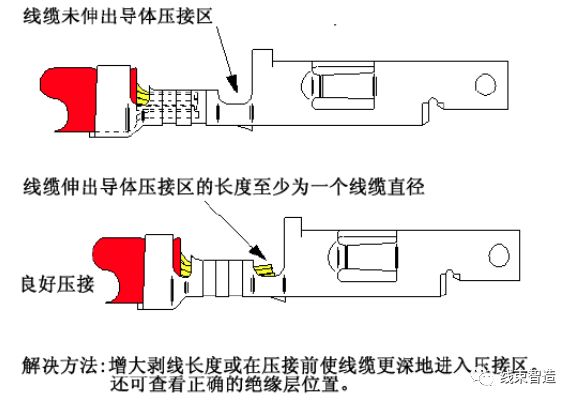 线缆未伸出导体压接区

线缆伸出导体压接区的长度至少为一个线缆直径

良好压接

解决方法：增大剥线长度或在压接前使线缆更深地进入压接区。还可查看正确的绝缘层位置。

线束智造