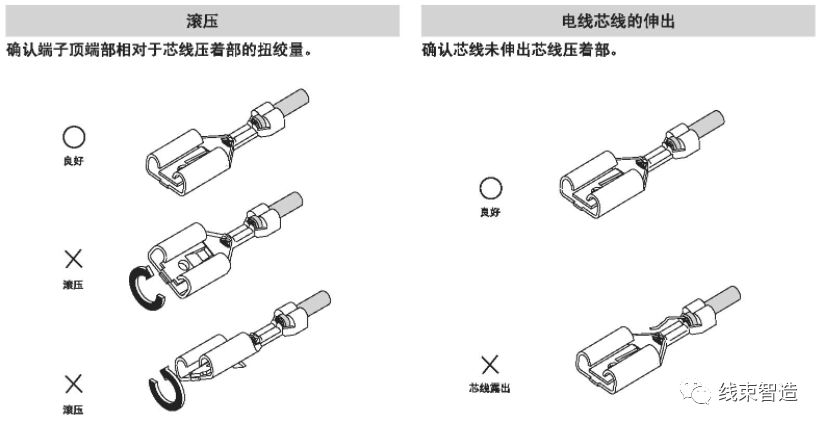 滚压

确认端子顶端部相对于芯线压着部的扭绞量。

○
良好

×
滚压

×
滚压

电线芯线的伸出

确认芯线未伸出芯线压着部。

○
良好

×
芯线露出

线束智造