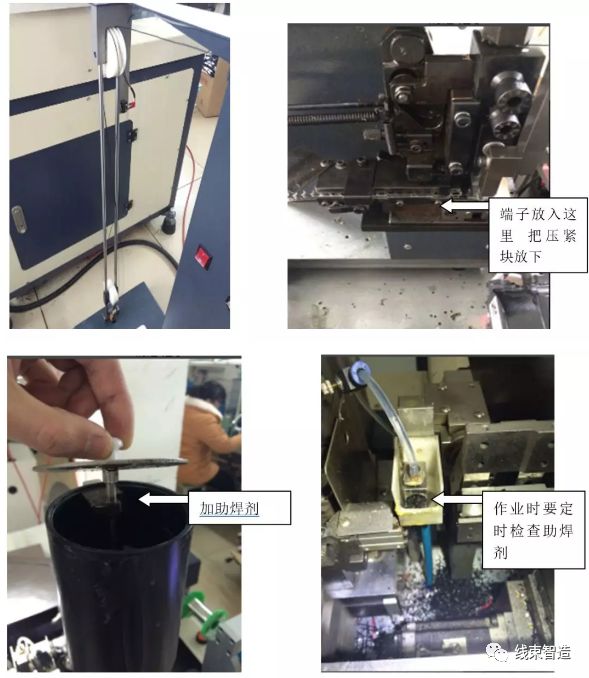 端子放入这里 把压紧块放下

加助焊剂

作业时要定时检查助焊剂

线束智造