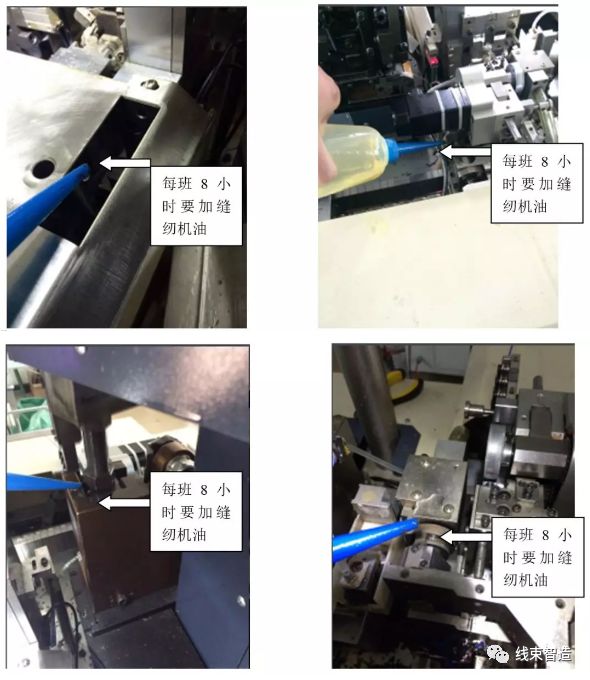 每班 8 小时要加缝纫机油

每班 8 小时要加缝纫机油

每班 8 小时要加缝纫机油

每班 8 小时要加缝纫机油

线束智造