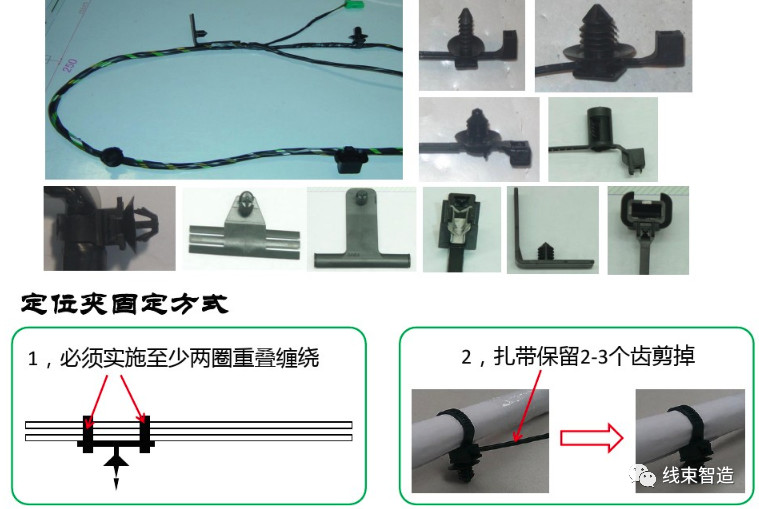 250

定位夹固定方式

1，必须实施至少两圈重叠缠绕

2，扎带保留2-3个齿剪掉

线束智造