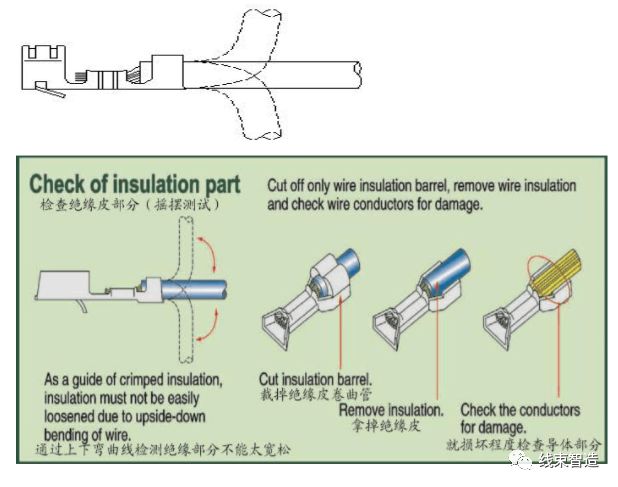 Check of insulation part
检查绝缘皮部分（摇摆测试）

Cut off only wire insulation barrel, remove wire insulation and check wire conductors for damage.

As a guide of crimped insulation, insulation must not be easily loosened due to upside-down bending of wire.
通过上下弯曲线检测绝缘部分不能太宽松

Cut insulation barrel.
裁掉绝缘皮卷曲管

Remove insulation.
拿掉绝缘皮

Check the conductors for damage.
就损坏程度检查导体部分

线束智造