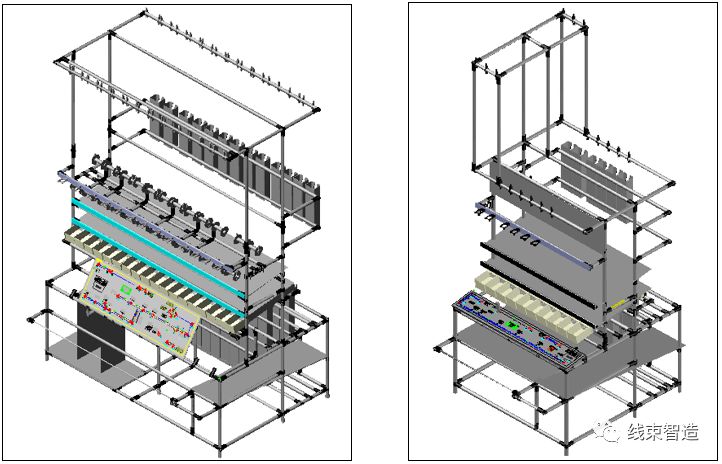 线束智造