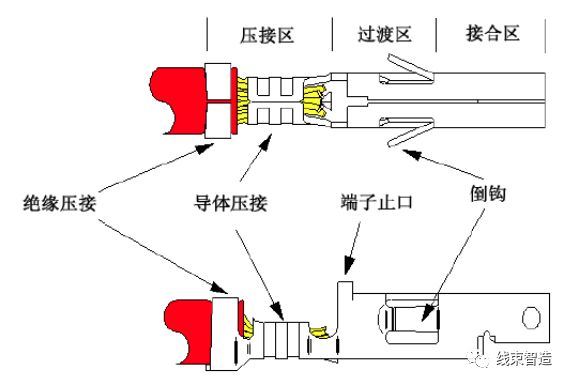 压接区
过渡区
接合区
绝缘压接
导体压接
端子止口
倒钩
线束智造