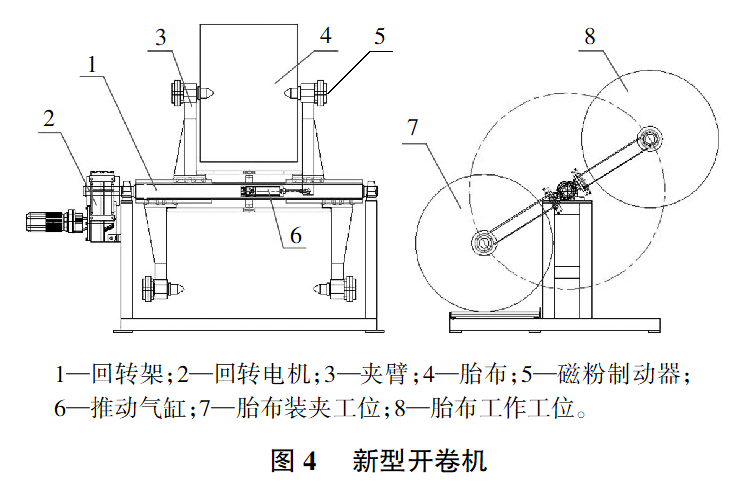 3
4
5
1
2
6
8
7

1—回转架；2—回转电机；3—夹臂；4—胎布；5—磁粉制动器；6—推动气缸；7—胎布装夹工位；8—胎布工作工位。

图 4　新型开卷机