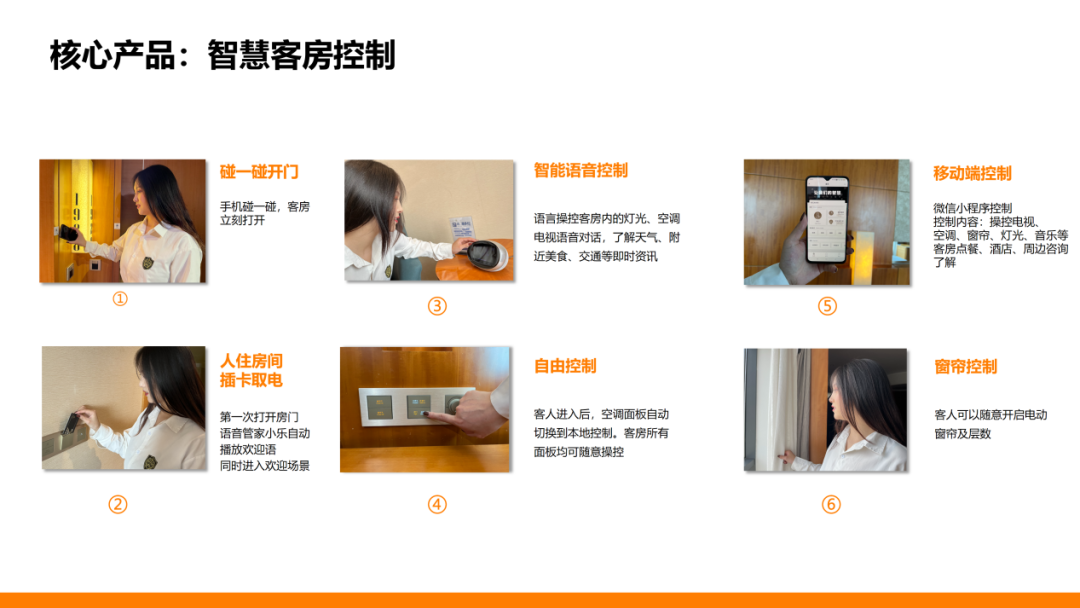 核心产品：智慧客房控制

碰一碰开门

手机碰一碰，客房立刻打开

①

智能语音控制

语言操控客房内的灯光、空调电视语音对话，了解天气、附近美食、交通等即时资讯

③

移动端控制

微信小程序控制
控制内容：操控电视、空调、窗帘、灯光、音乐等客房点餐、酒店、周边咨询了解

⑤

人住房间
插卡取电

第一次打开房门
语音管家小乐自动播放欢迎语
同时进入欢迎场景

②

自由控制

客人进入后，空调面板自动切换到本地控制。客房所有面板均可随意操控

④

窗帘控制

客人可以随意开启电动窗帘及层数

⑥