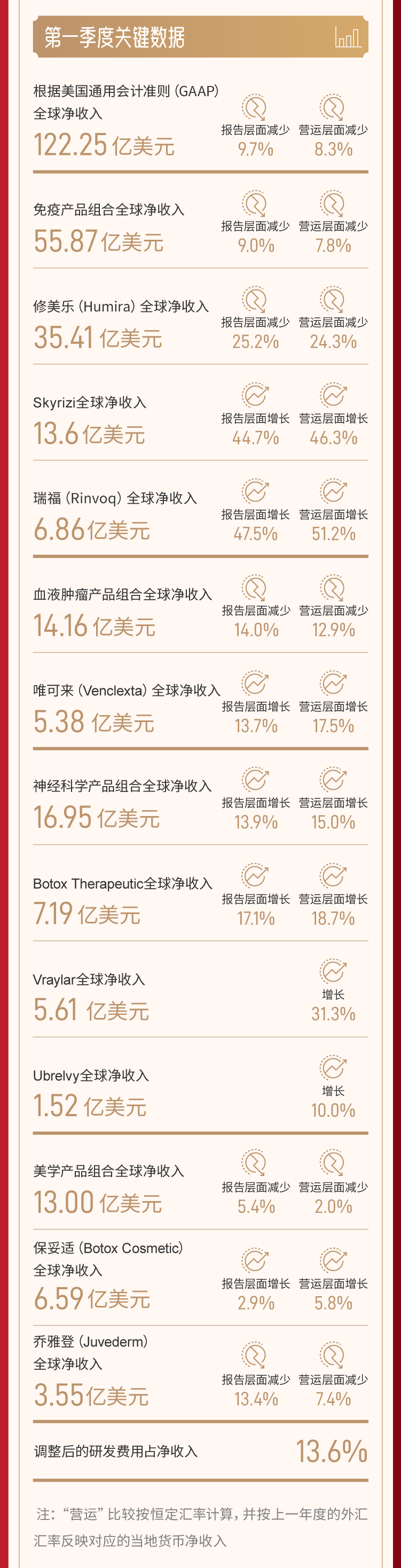 第一季度关键数据

根据美国通用会计准则（GAAP）全球净收入
122.25亿美元
报告层面减少
9.7%
营运层面减少
8.3%

免疫产品组合全球净收入
55.87亿美元
报告层面减少
9.0%
营运层面减少
7.8%

修美乐（Humira）全球净收入
35.41亿美元
报告层面减少
25.2%
营运层面减少
24.3%

Skyrizi全球净收入
13.6亿美元
报告层面增长
44.7%
营运层面增长
46.3%

瑞福（Rinvoq）全球净收入
6.86亿美元
报告层面增长
47.5%
营运层面增长
51.2%

血液肿瘤产品组合全球净收入
14.16亿美元
报告层面减少
14.0%
营运层面减少
12.9%

唯可来（Venclexta）全球净收入
5.38亿美元
报告层面增长
13.7%
营运层面增长
17.5%

神经科学产品组合全球净收入
16.95亿美元
报告层面增长
13.9%
营运层面增长
15.0%

Botox Therapeutic全球净收入
7.19亿美元
报告层面增长
17.1%
营运层面增长
18.7%

Vraylar全球净收入
5.61亿美元
增长
31.3%

Ubrelvy全球净收入
1.52亿美元
增长
10.0%

美学产品组合全球净收入
13.00亿美元
报告层面减少
5.4%
营运层面减少
2.0%

保妥适（Botox Cosmetic）全球净收入
6.59亿美元
报告层面增长
2.9%
营运层面增长
5.8%

乔雅登（Juvederm）全球净收入
3.55亿美元
报告层面减少
13.4%
营运层面减少
7.4%

调整后的研发费用占净收入
13.6%

注：“营运”比较按恒定汇率计算，并按上一年度的外汇汇率反映对应的当地货币净收入