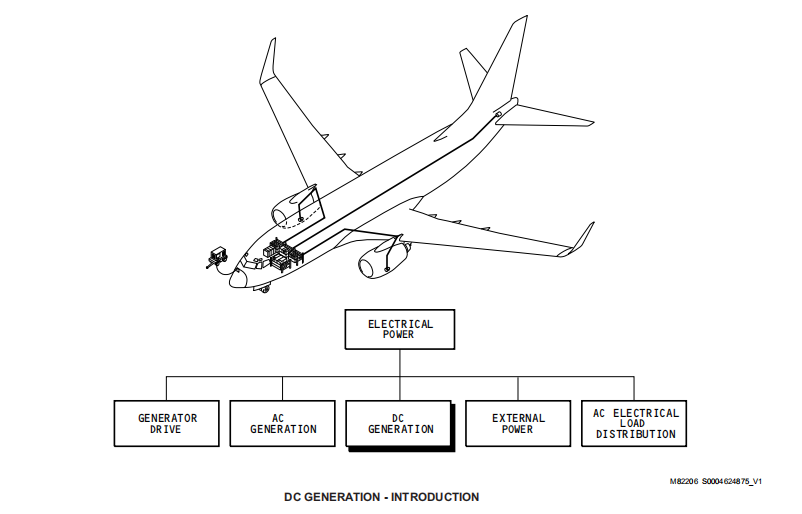 ELECTRICAL POWER

GENERATOR DRIVE

AC GENERATION

DC GENERATION

EXTERNAL POWER

AC ELECTRICAL LOAD DISTRIBUTION

M82206 S0004624875_V1

DC GENERATION - INTRODUCTION