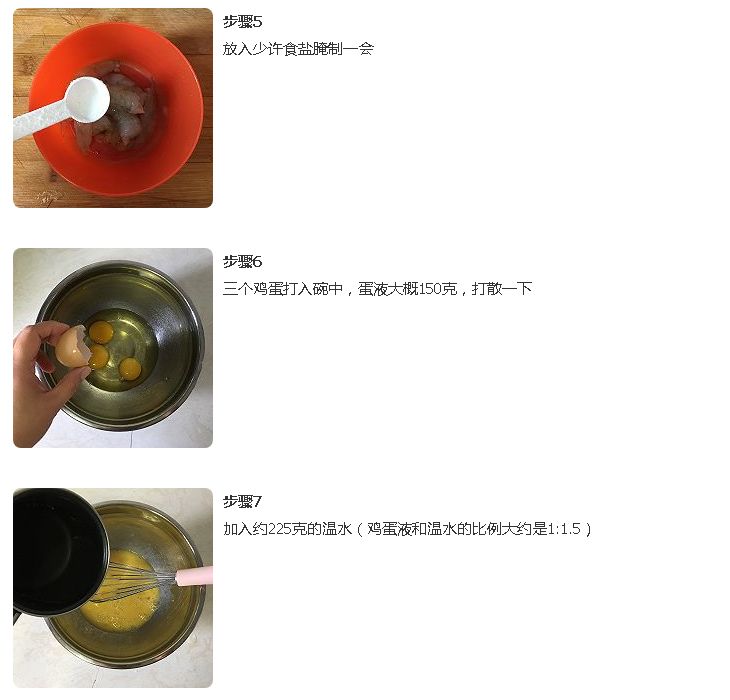 步骤5

放入少许食盐腌制一会

步骤6

三个鸡蛋打入碗中，蛋液大概150克，打散一下

步骤7

加入约225克的温水（鸡蛋液和温水的比例大约是1:1.5）