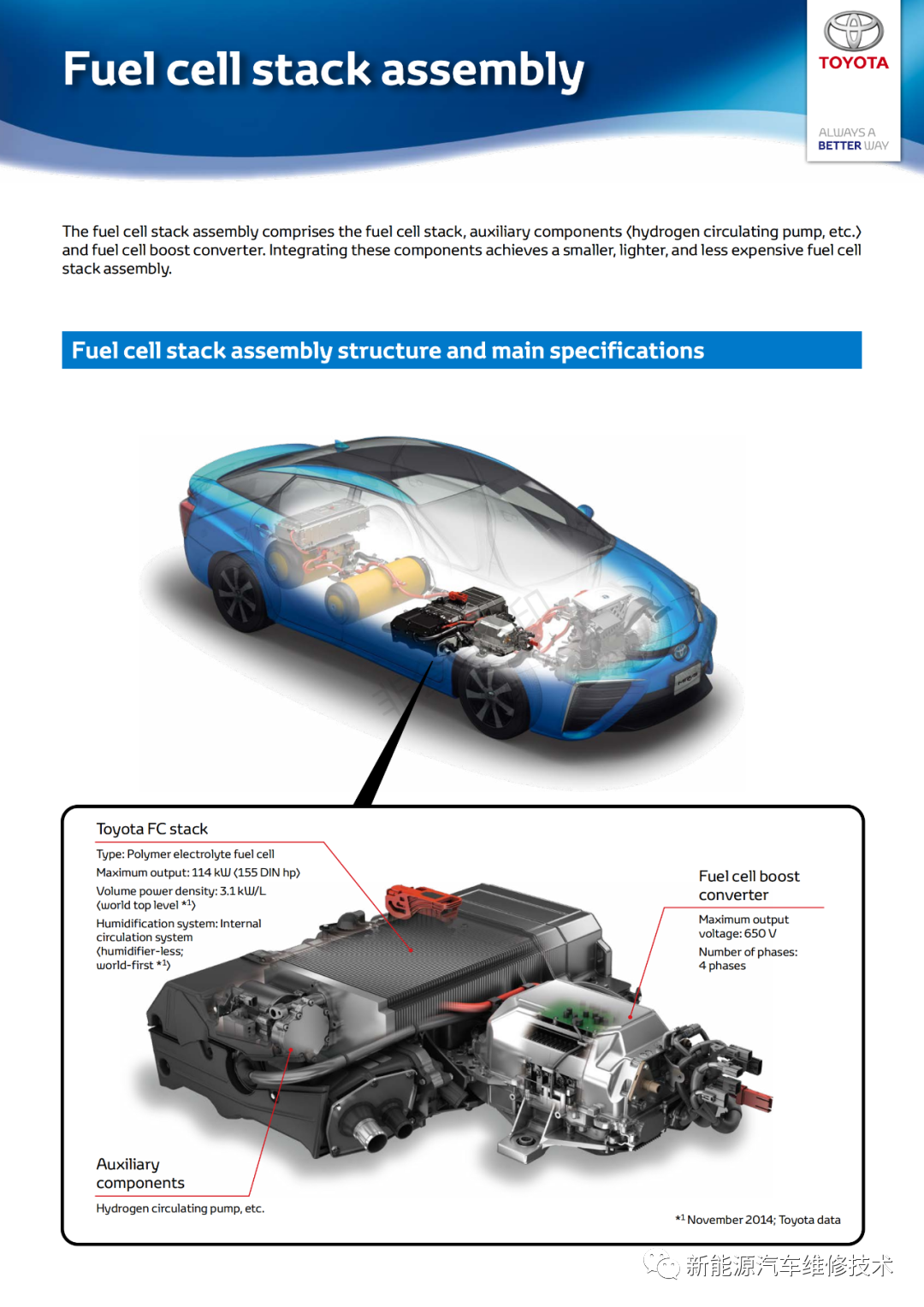 Fuel cell stack assembly

TOYOTA

ALWAYS A BETTER WAY

The fuel cell stack assembly comprises the fuel cell stack, auxiliary components (hydrogen circulating pump, etc.) and fuel cell boost converter. Integrating these components achieves a smaller, lighter, and less expensive fuel cell stack assembly.

Fuel cell stack assembly structure and main specifications

Toyota FC stack

Type: Polymer electrolyte fuel cell
Maximum output: 114 kW (155 DIN hp)
Volume power density: 3.1 kW/L (world top level *1)
Humidification system: Internal circulation system (humidifier-less; world-first *1)

Fuel cell boost converter

Maximum output voltage: 650 V
Number of phases: 4 phases

Auxiliary components

Hydrogen circulating pump, etc.

*1 November 2014; Toyota data

新能源汽车维修技术