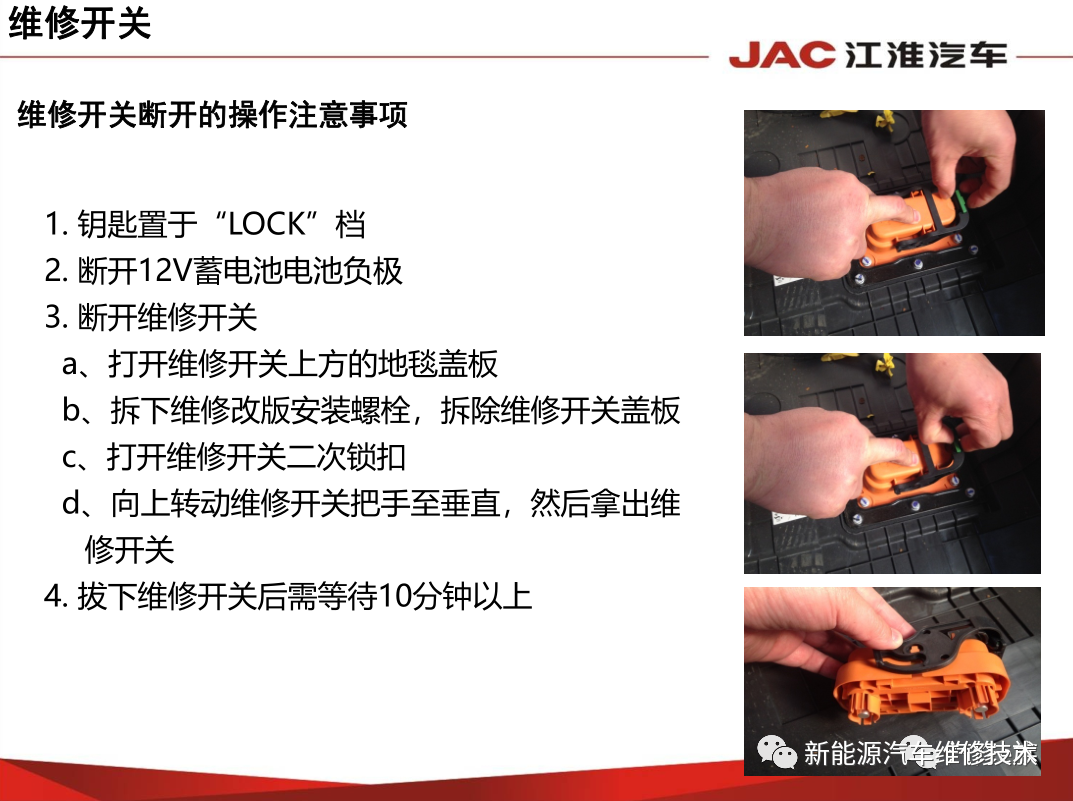 维修开关

JAC 江淮汽车

维修开关断开的操作注意事项

1. 钥匙置于“LOCK”档
2. 断开12V蓄电池电池负极
3. 断开维修开关
a、打开维修开关上方的地毯盖板
b、拆下维修改版安装螺栓，拆除维修开关盖板
c、打开维修开关二次锁扣
d、向上转动维修开关把手至垂直，然后拿出维修开关
4. 拔下维修开关后需等待10分钟以上

新能源汽车维修技术