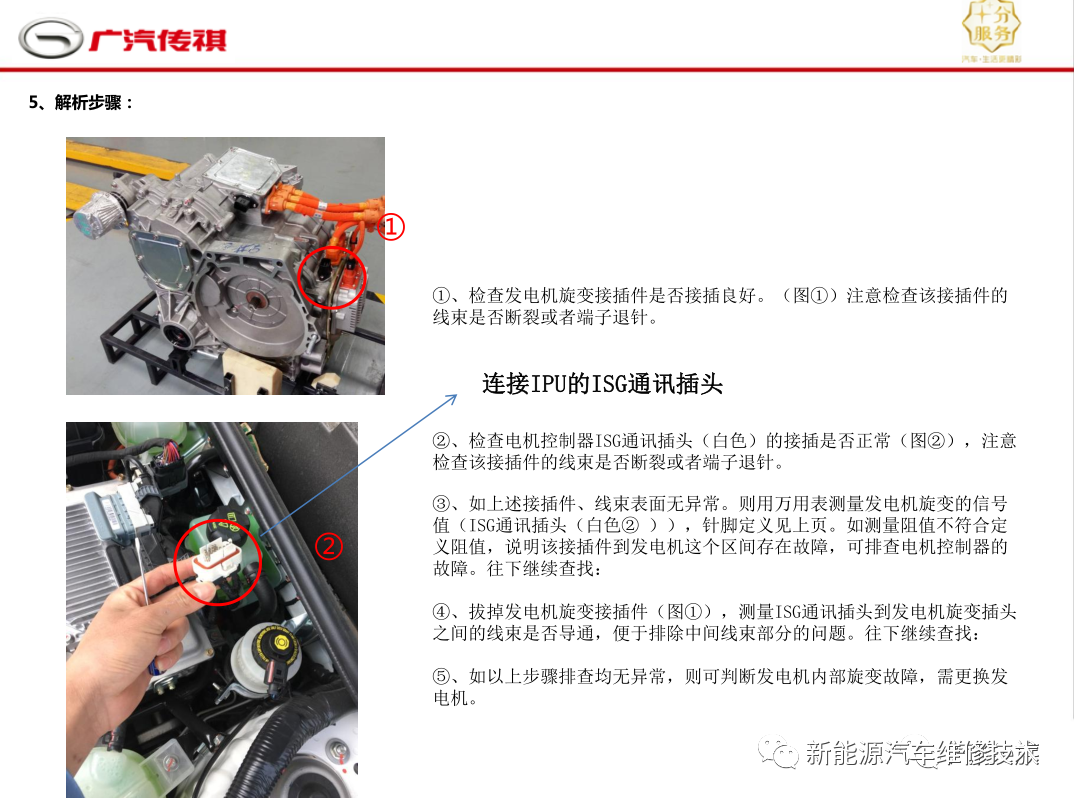 广汽传祺

十分服务
汽车·生活新精彩

5、解析步骤：

①

①、检查发电机旋变接插件是否接插良好。（图①）注意检查该接插件的线束是否断裂或者端子退针。

连接IPU的ISG通讯插头

②

②、检查电机控制器ISG通讯插头（白色）的接插是否正常（图②），注意检查该接插件的线束是否断裂或者端子退针。

③、如上述接插件、线束表面无异常。则用万用表测量发电机旋变的信号值（ISG通讯插头（白色② ）），针脚定义见上页。如测量阻值不符合定义阻值，说明该接插件到发电机这个区间存在故障，可排查电机控制器的故障。往下继续查找：

④、拔掉发电机旋变接插件（图①），测量ISG通讯插头到发电机旋变插头之间的线束是否导通，便于排除中间线束部分的问题。往下继续查找：

⑤、如以上步骤排查均无异常，则可判断发电机内部旋变故障，需更换发电机。

新能源汽车维修技术