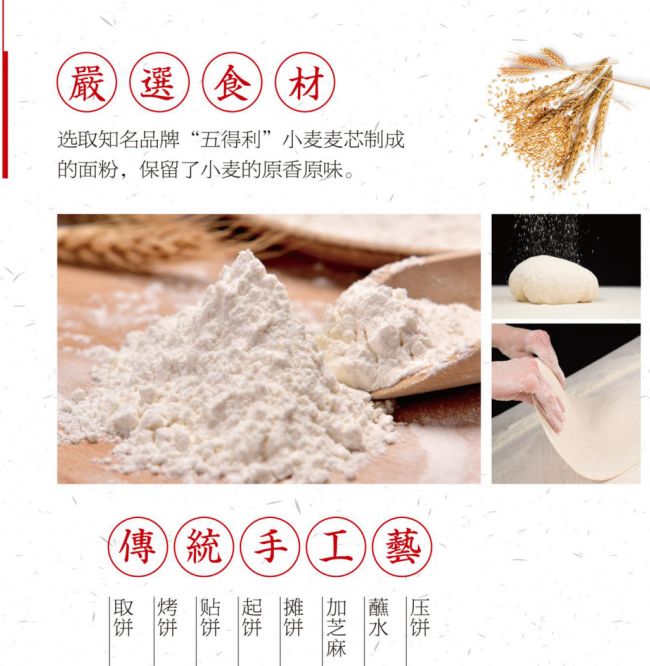 嚴選食材

选取知名品牌“五得利”小麦麦芯制成的面粉，保留了小麦的原香原味。

傳統手工藝

取饼

烤饼

贴饼

起饼

摊饼

加芝麻

蘸水

压饼