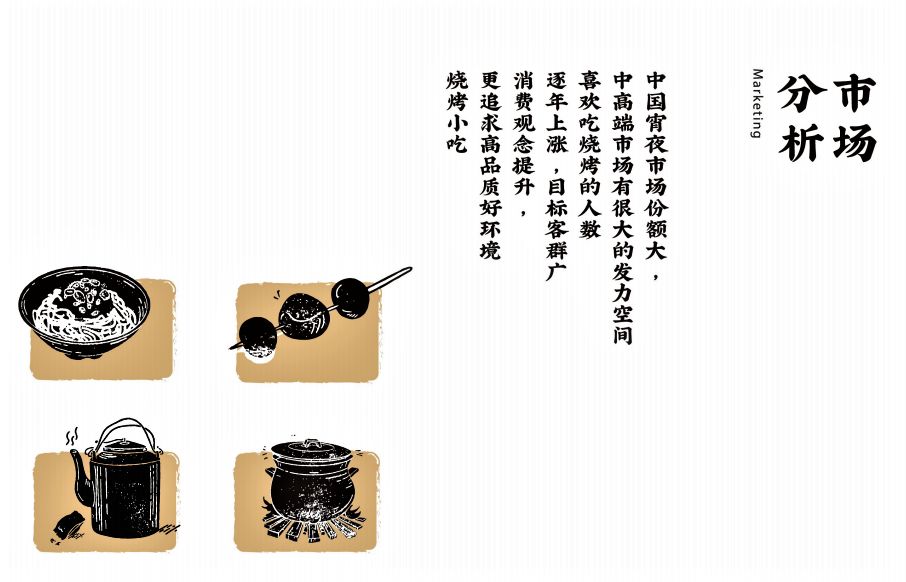 市场分析

Marketing

中国宵夜市场份额大，
中高端市场有很大的发力空间
喜欢吃烧烤的人数
逐年上涨，目标客群广
消费观念提升，
更追求高品质好环境
烧烤小吃