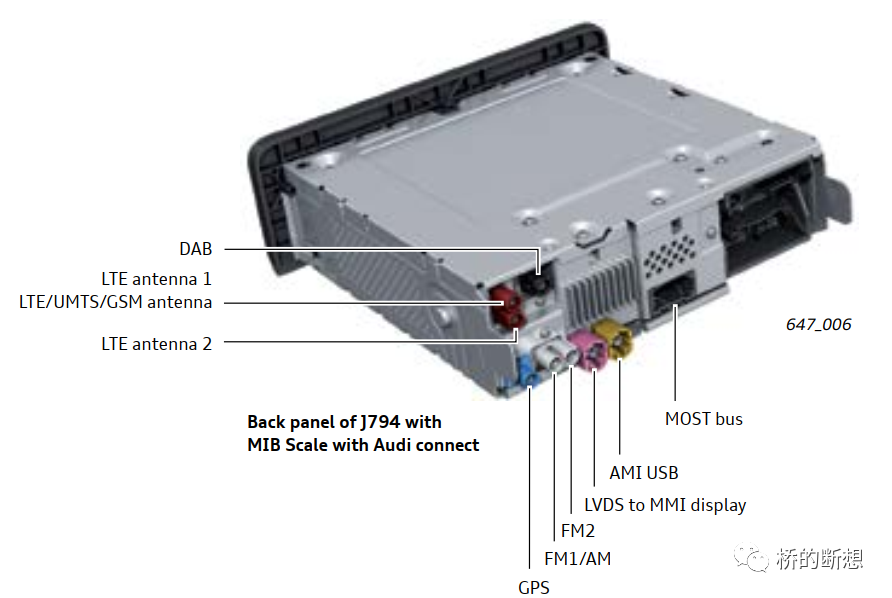 DAB
LTE antenna 1
LTE/UMTS/GSM antenna
LTE antenna 2

647_006

Back panel of J794 with
MIB Scale with Audi connect

MOST bus
AMI USB
LVDS to MMI display
FM2
FM1/AM
GPS

桥的断想