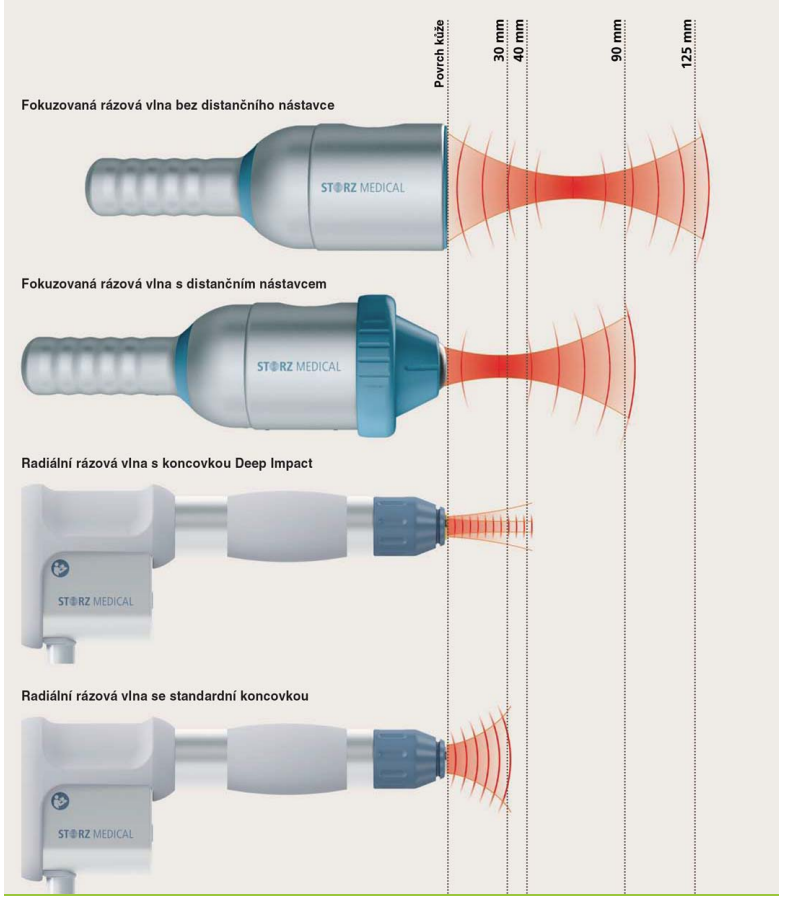 Povrch kůže
30 mm
40 mm
90 mm
125 mm

Fokuzovaná rázová vlna bez distančního nástavce

STORZ MEDICAL

Fokuzovaná rázová vlna s distančním nástavcem

STORZ MEDICAL

Radiální rázová vlna s koncovkou Deep Impact

STORZ MEDICAL

Radiální rázová vlna se standardní koncovkou

STORZ MEDICAL