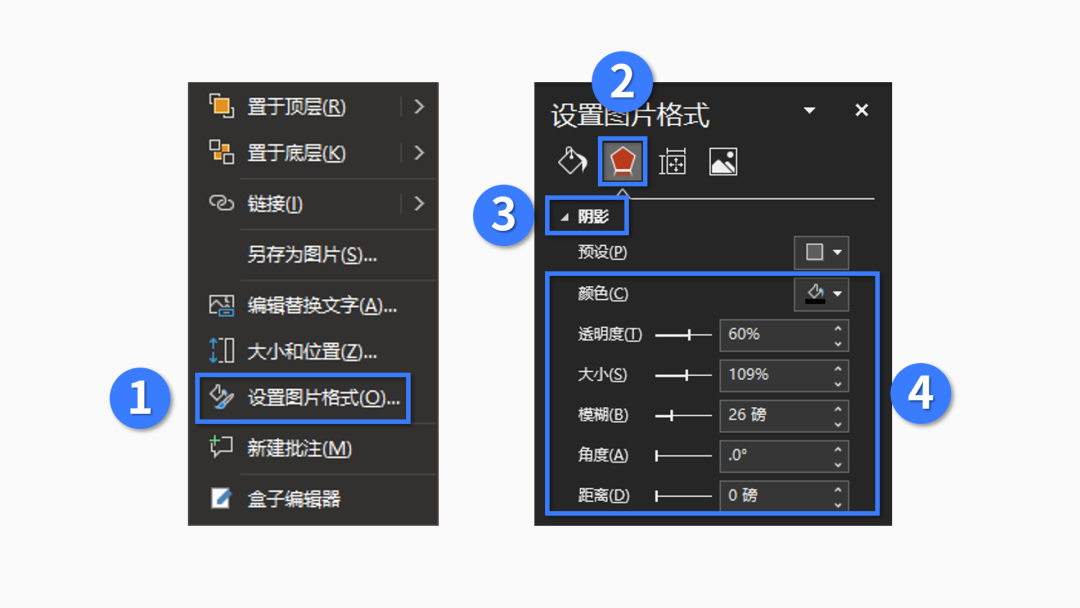 置于顶层(R)

置于底层(K)

链接(I)

另存为图片(S)...

编辑替换文字(A)...

大小和位置(Z)...

1

设置图片格式(O)...

新建批注(M)

盒子编辑器

2

设置图片格式

3

阴影

预设(P)

颜色(C)

透明度(T) 60%

大小(S) 109%

模糊(B) 26 磅

角度(A) .0°

距离(D) 0 磅

4