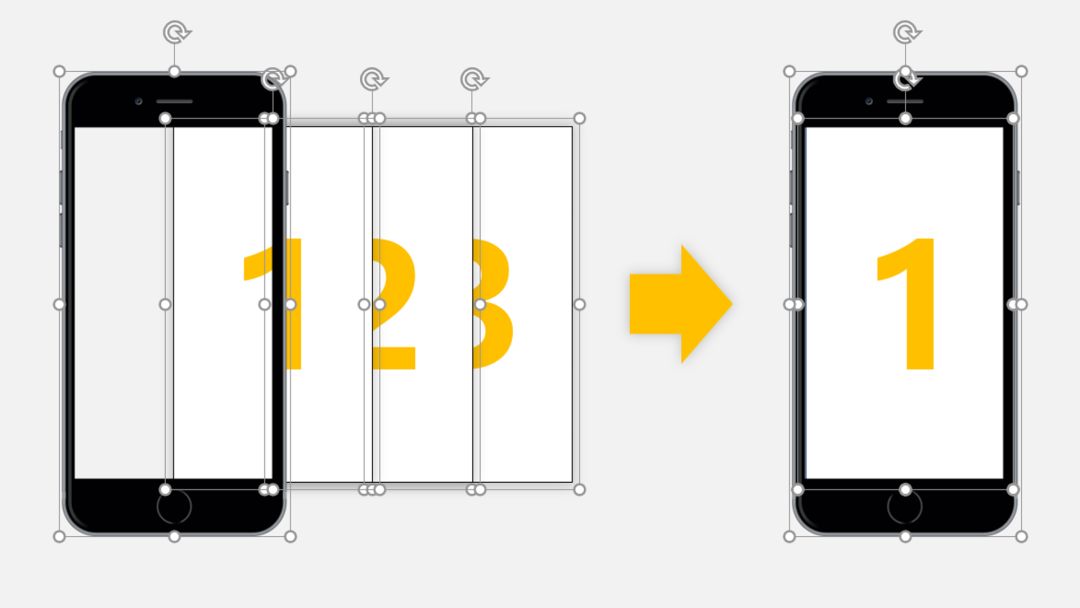 1 2 3

1