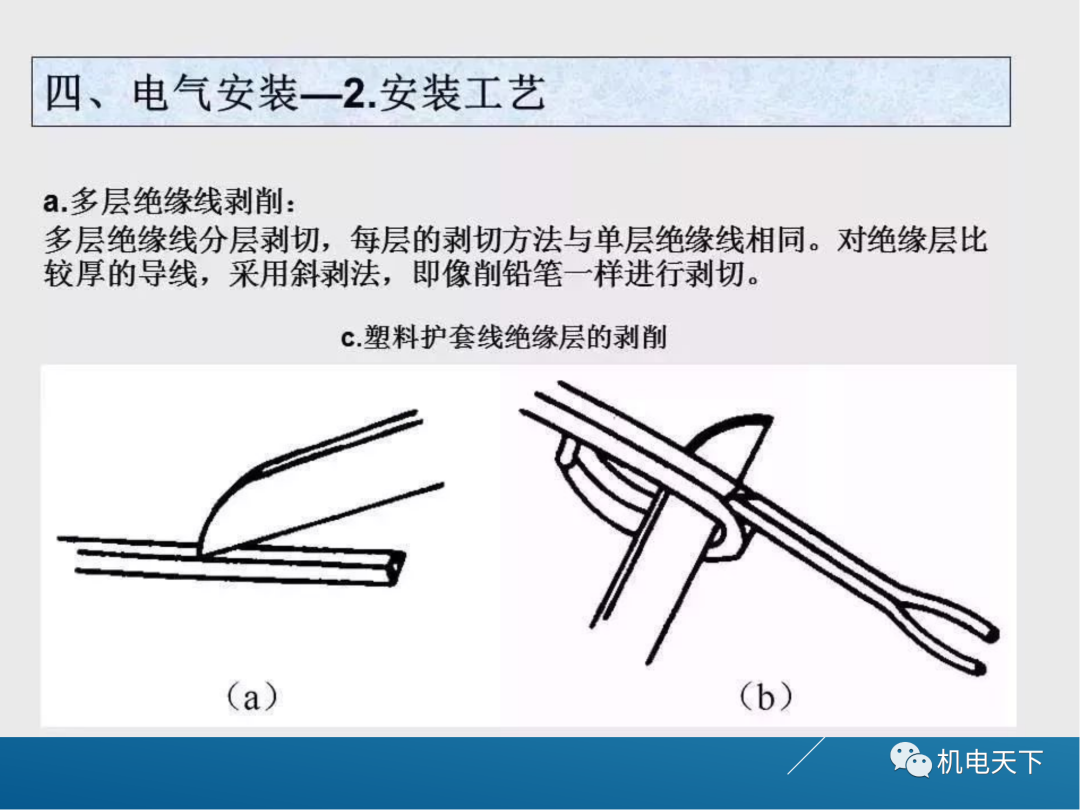 四、电气安装—2.安装工艺

a.多层绝缘线剥削：
多层绝缘线分层剥切，每层的剥切方法与单层绝缘线相同。对绝缘层比较厚的导线，采用斜剥法，即像削铅笔一样进行剥切。

c.塑料护套线绝缘层的剥削

(a)

(b)

机电天下