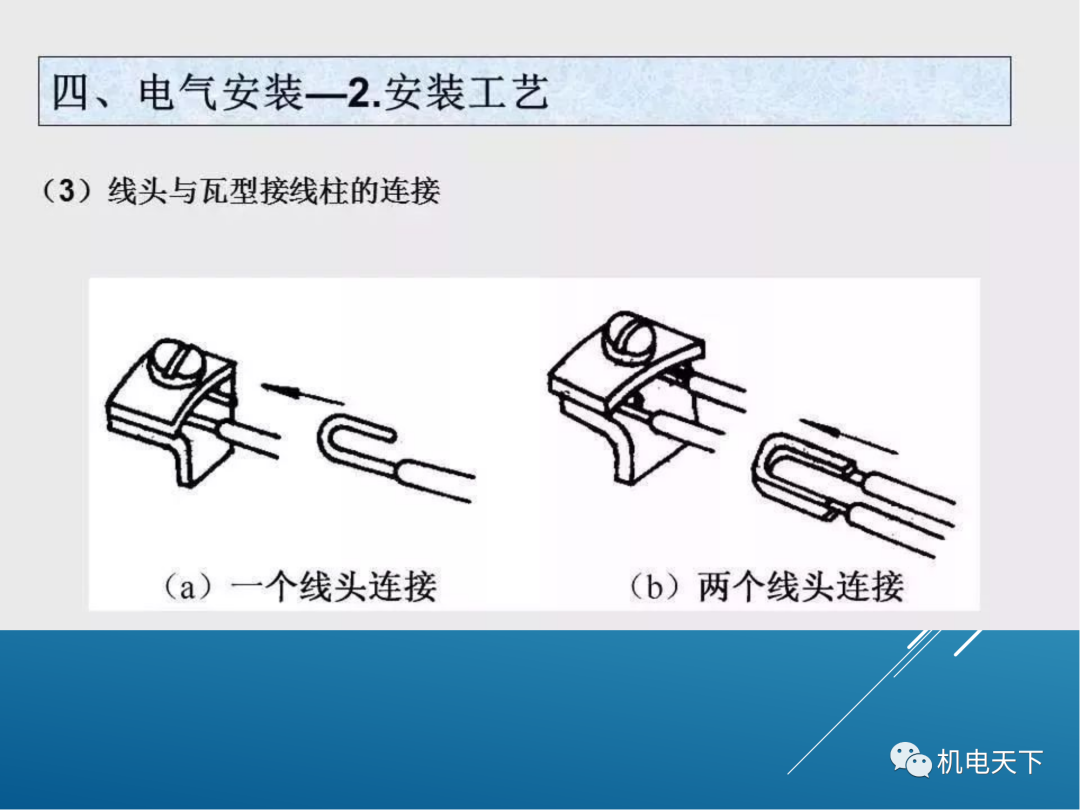 四、电气安装—2.安装工艺

（3）线头与瓦型接线柱的连接

（a）一个线头连接

（b）两个线头连接

机电天下