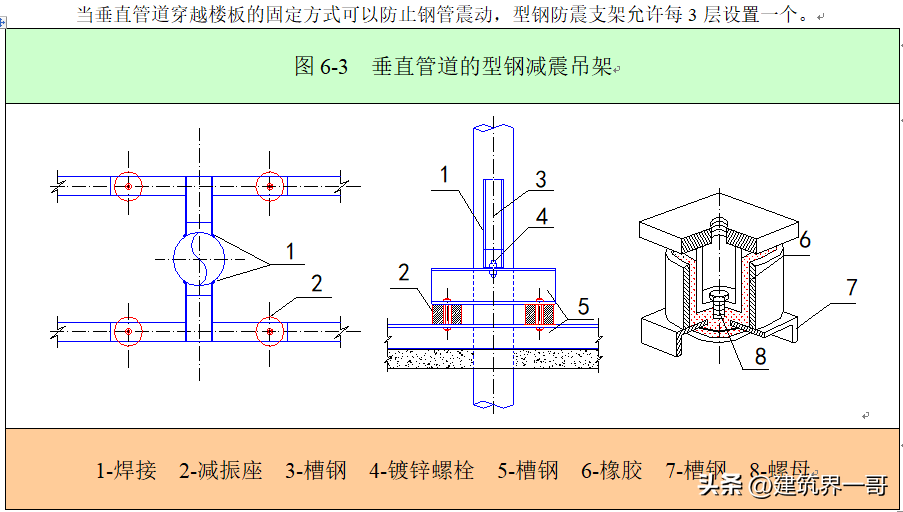 当垂直管道穿越楼板的固定方式可以防止钢管震动，型钢防震支架允许每 3 层设置一个。

图 6-3　垂直管道的型钢减震吊架

1
2
1
3
4
2
5
6
7
8

1-焊接　2-减振座　3-槽钢　4-镀锌螺栓　5-槽钢　6-橡胶　7-槽钢　8-螺母

头条 @建筑界一哥