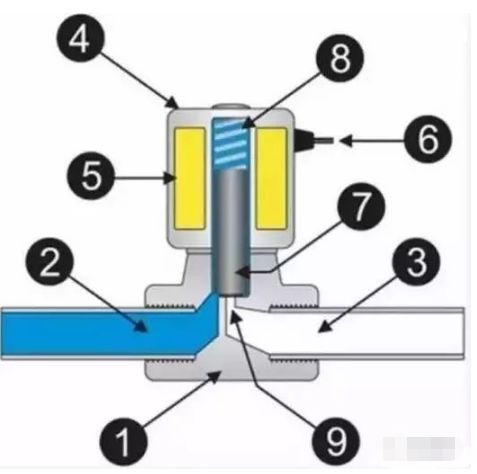 4
8
6
5
7
2
3
1
9