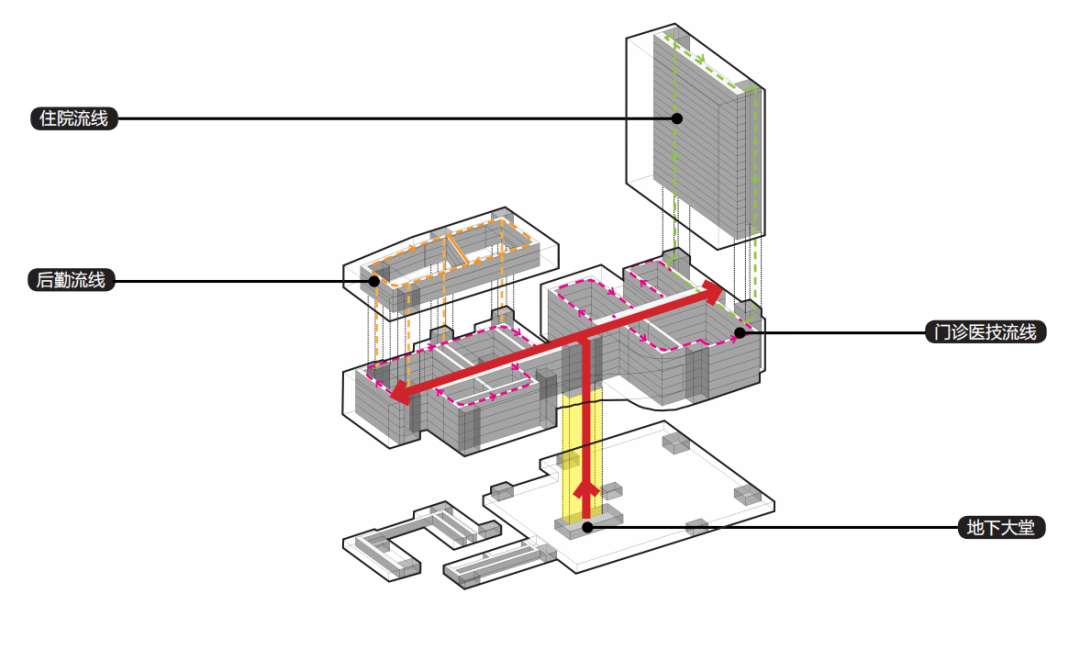 住院流线

后勤流线

门诊医技流线

地下大堂