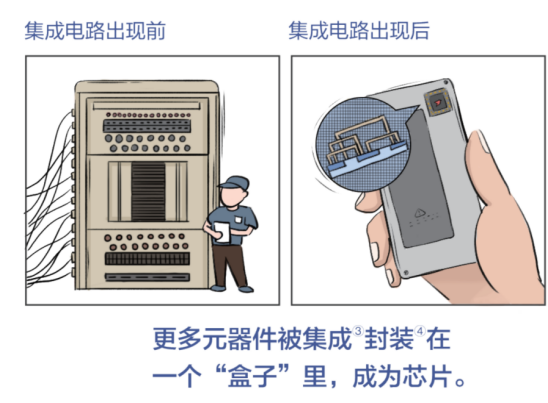 集成电路出现前

集成电路出现后

更多元器件被集成③封装④在一个“盒子”里，成为芯片。