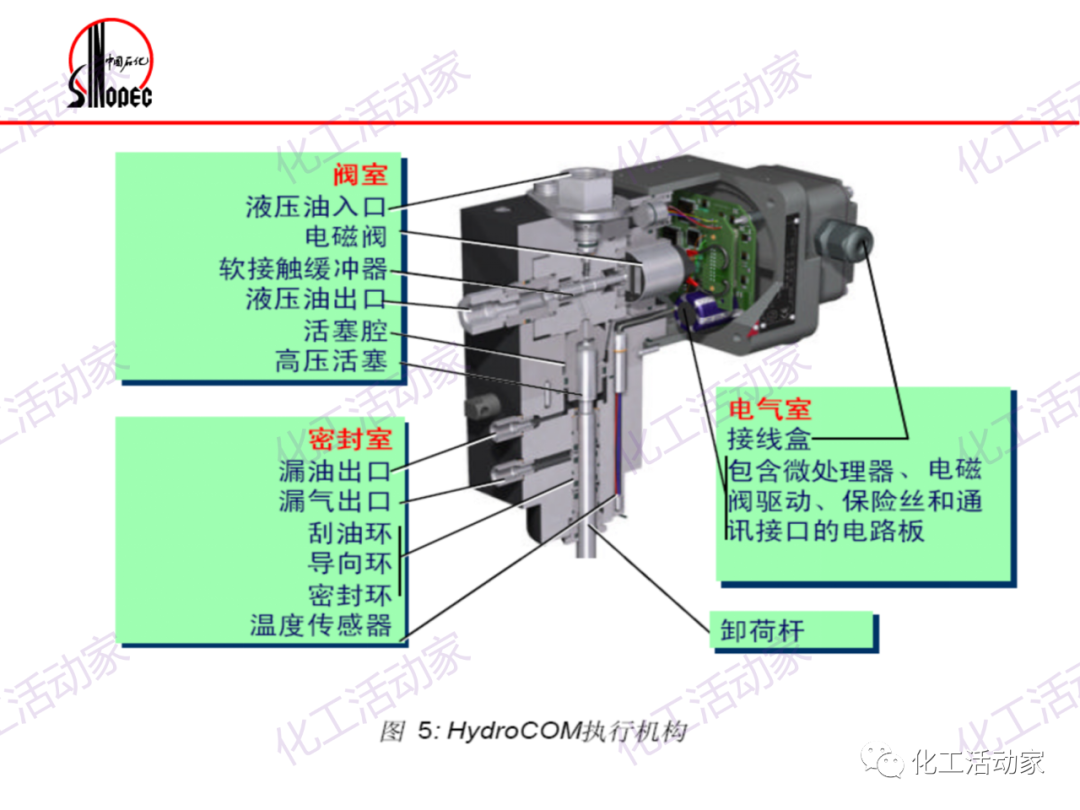 中国石化
SINOPEC

阀室
液压油入口
电磁阀
软接触缓冲器
液压油出口
活塞腔
高压活塞

密封室
漏油出口
漏气出口
刮油环
导向环
密封环
温度传感器

电气室
接线盒
包含微处理器、电磁阀驱动、保险丝和通讯接口的电路板

卸荷杆

图 5: HydroCOM执行机构

化工活动家