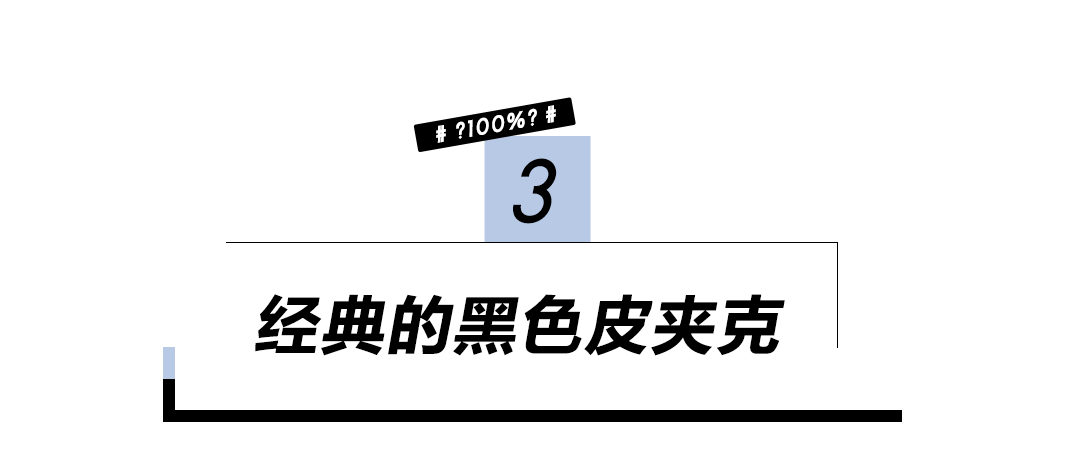 # ?100%? #

3

经典的黑色皮夹克