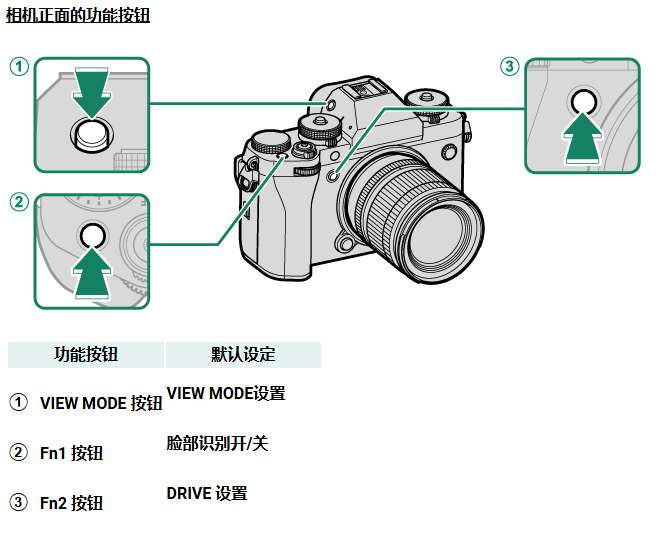 相机正面的功能按钮

①

②

③

| 功能按钮 | 默认设定 |
|---|---|
| ① VIEW MODE 按钮 | VIEW MODE设置 |
| ② Fn1 按钮 | 脸部识别开/关 |
| ③ Fn2 按钮 | DRIVE 设置 |