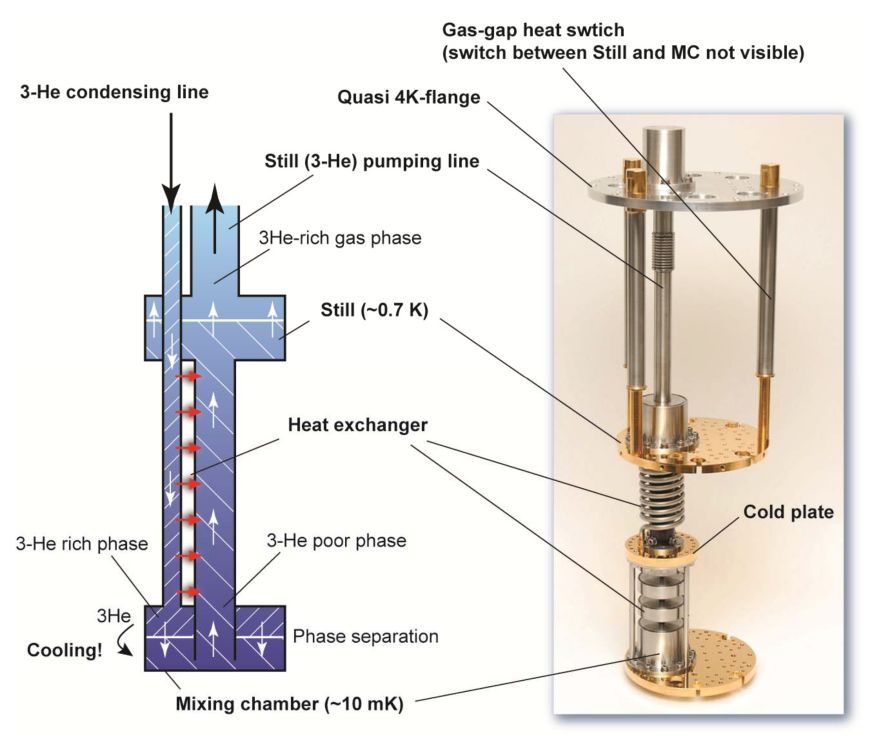 Gas-gap heat swtich
(switch between Still and MC not visible)

3-He condensing line

Quasi 4K-flange

Still (3-He) pumping line

3He-rich gas phase

Still (~0.7 K)

Heat exchanger

Cold plate

3-He rich phase

3-He poor phase

3He

Cooling!

Phase separation

Mixing chamber (~10 mK)