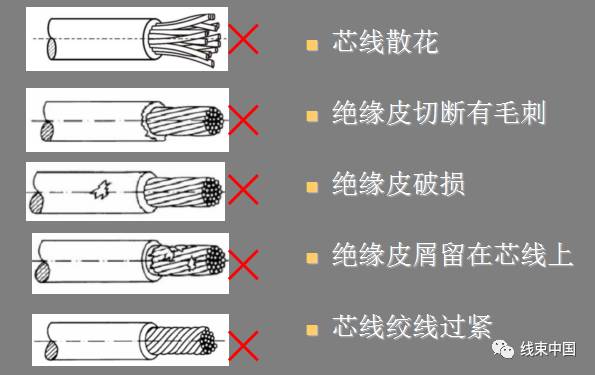 芯线散花

绝缘皮切断有毛刺

绝缘皮破损

绝缘皮屑留在芯线上

芯线绞线过紧

线束中国