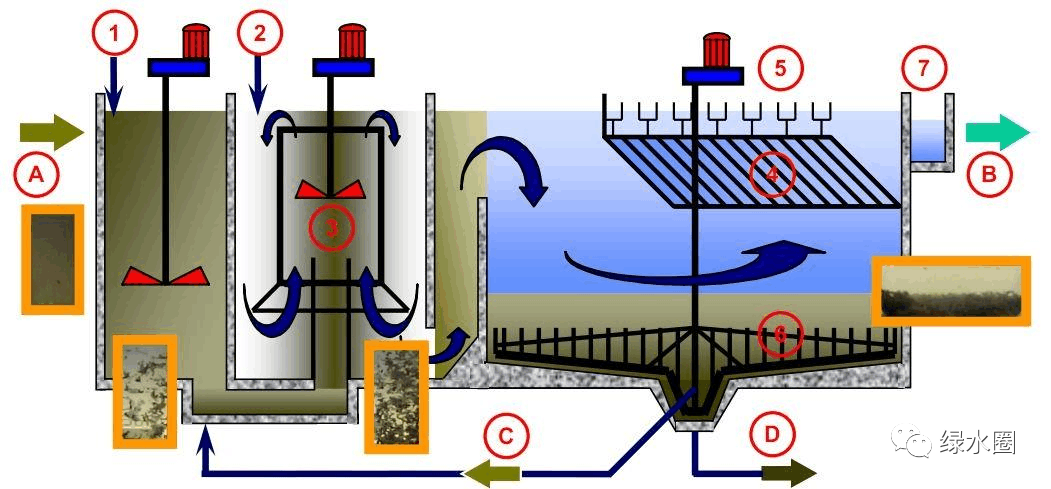 1
2
5
7
A
3
4
B
6
C
D
绿水圈