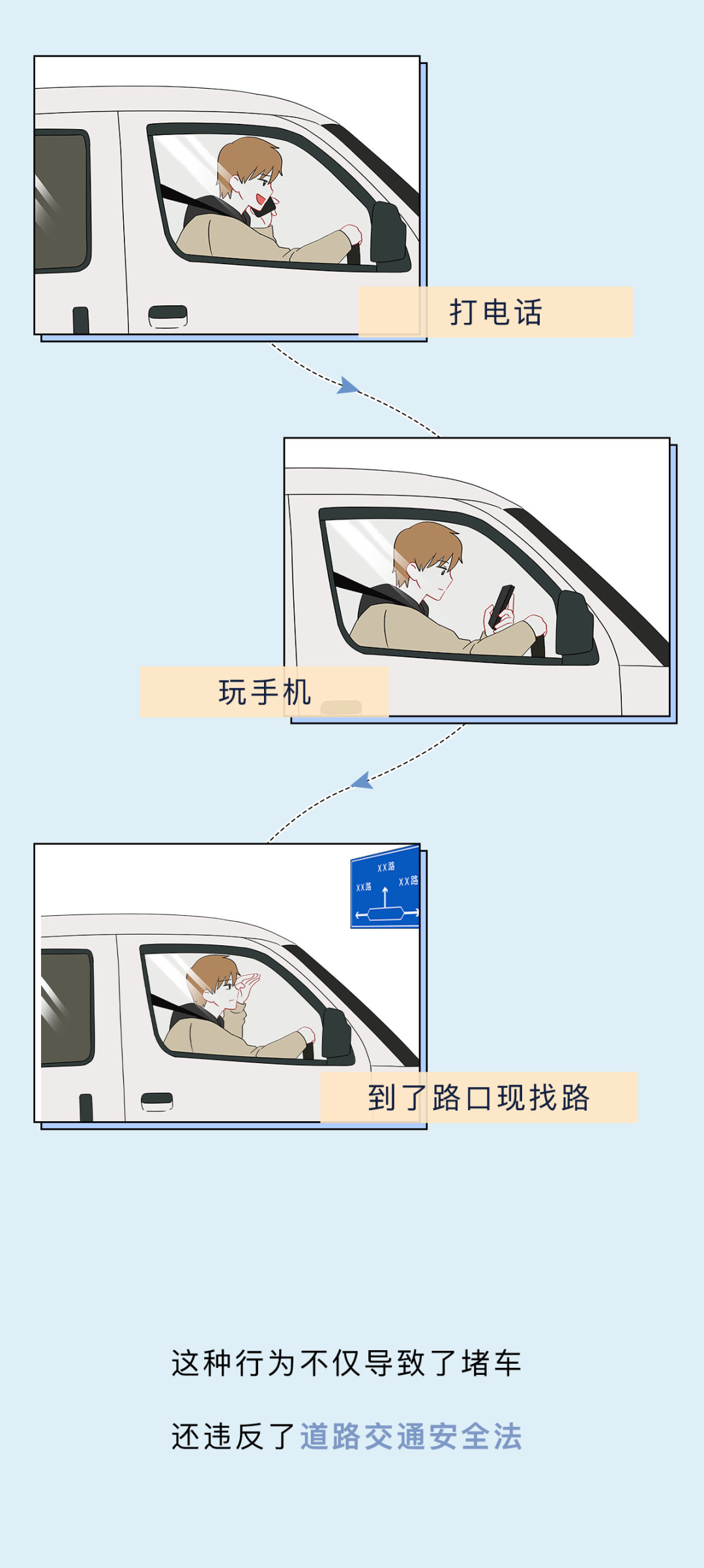 打电话

玩手机

XX路
XX路
XX路

到了路口现找路

这种行为不仅导致了堵车

还违反了道路交通安全法