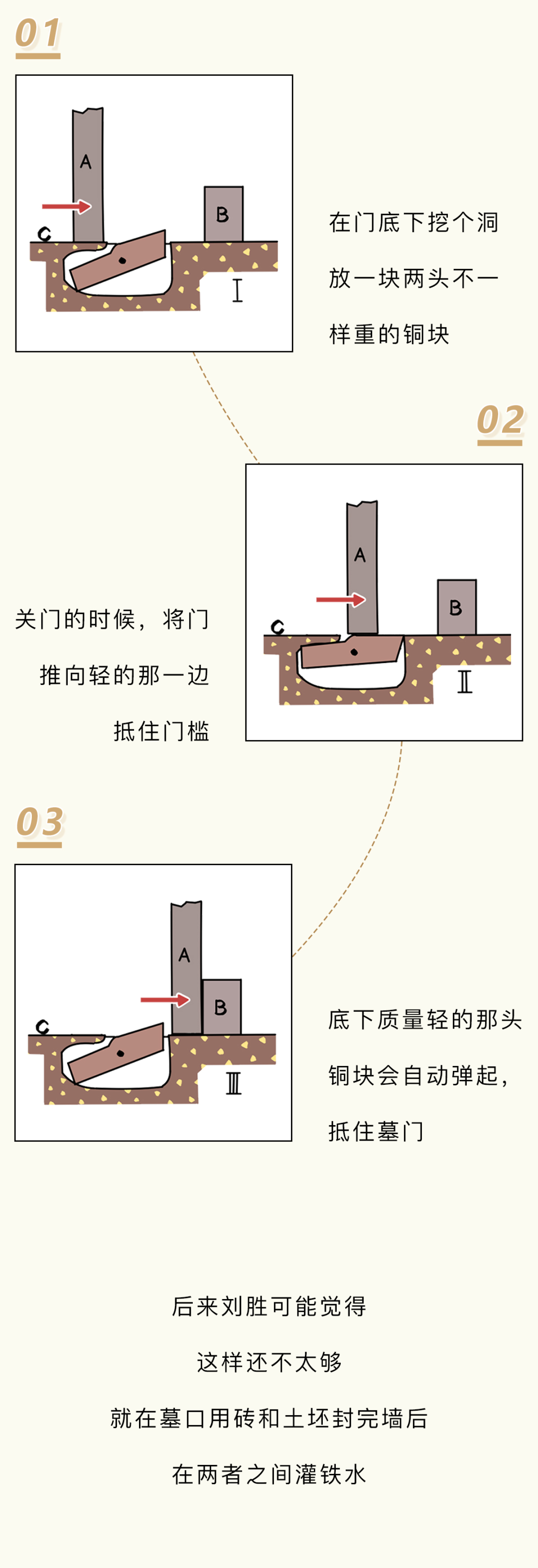 01

A

B

C

Ⅰ

在门底下挖个洞
放一块两头不一
样重的铜块

02

A

B

C

Ⅱ

关门的时候，将门
推向轻的那一边
抵住门槛

03

A

B

C

Ⅲ

底下质量轻的那头
铜块会自动弹起，
抵住墓门

后来刘胜可能觉得
这样还不太够
就在墓口用砖和土坯封完墙后
在两者之间灌铁水