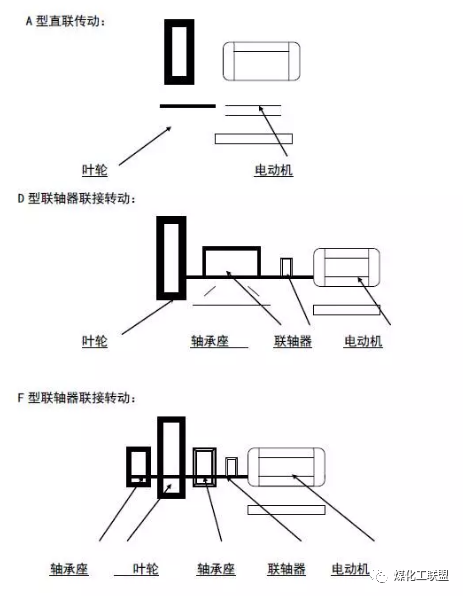 A 型直联传动：

叶轮

电动机

D 型联轴器联接转动：

叶轮

轴承座

联轴器

电动机

F 型联轴器联接转动：

轴承座

叶轮

轴承座

联轴器

电动机

煤化工联盟