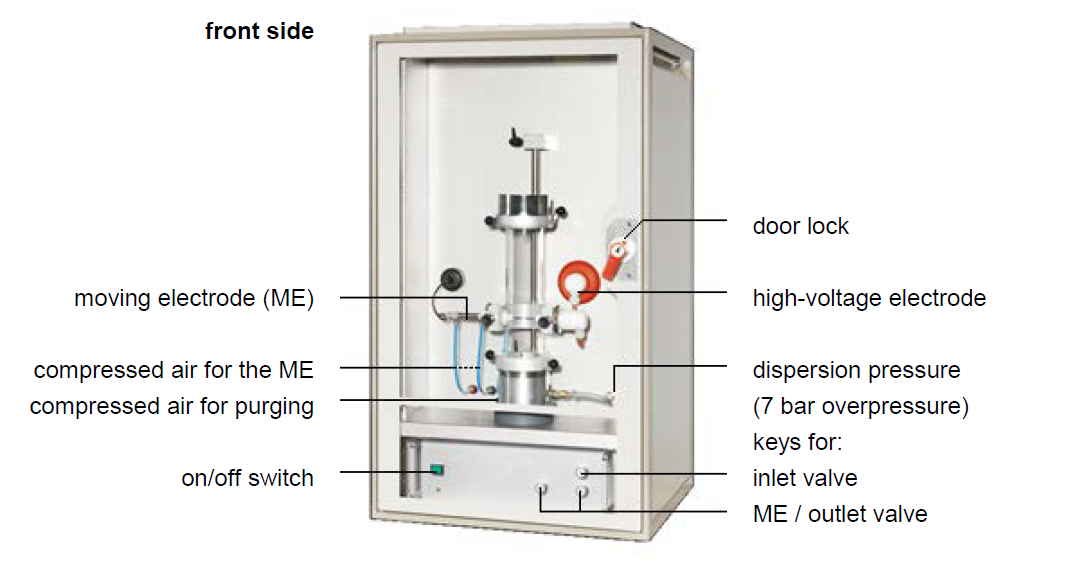 front side

moving electrode (ME)
compressed air for the ME
compressed air for purging
on/off switch

door lock
high-voltage electrode
dispersion pressure (7 bar overpressure)
keys for:
inlet valve
ME / outlet valve