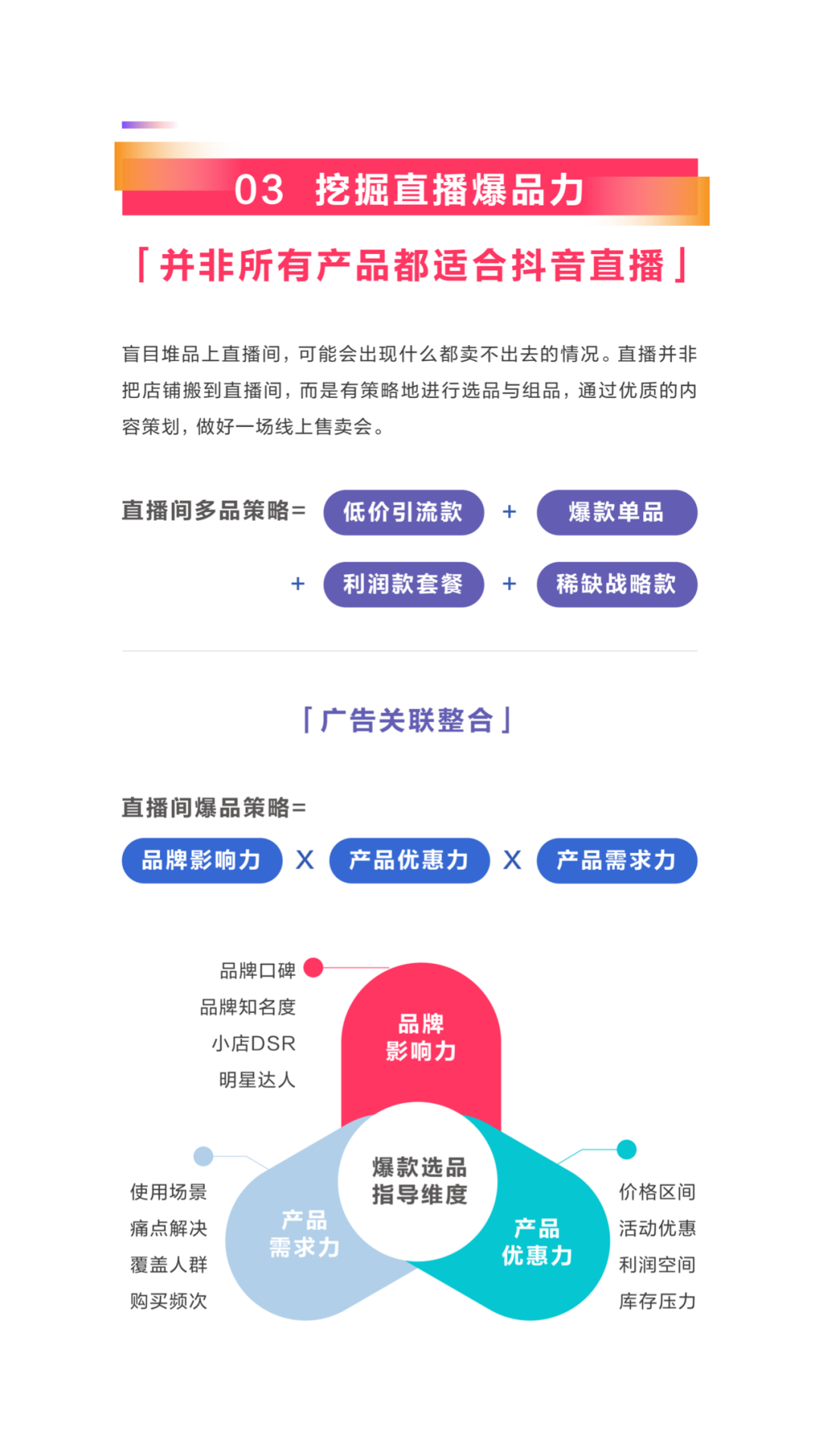 03 挖掘直播爆品力

「并非所有产品都适合抖音直播」

盲目堆品上直播间，可能会出现什么都卖不出去的情况。直播并非把店铺搬到直播间，而是有策略地进行选品与组品，通过优质的内容策划，做好一场线上售卖会。

直播间多品策略= 低价引流款 + 爆款单品 + 利润款套餐 + 稀缺战略款

「广告关联整合」

直播间爆品策略=

品牌影响力 X 产品优惠力 X 产品需求力

品牌口碑
品牌知名度
小店DSR
明星达人

品牌
影响力

爆款选品
指导维度

使用场景
痛点解决
覆盖人群
购买频次

产品
需求力

产品
优惠力

价格区间
活动优惠
利润空间
库存压力